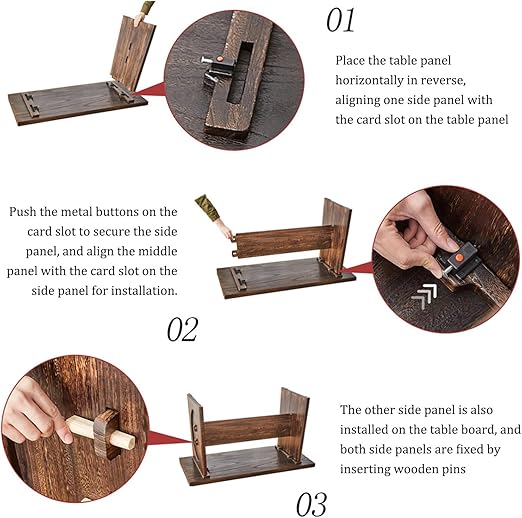 01

Place the table panel horizontally in reverse, aligning one side panel with the card slot on the table panel

Push the metal buttons on the card slot to secure the side panel, and align the middle panel with the card slot on the side panel for installation.

02

The other side panel is also installed on the table board, and both side panels are fixed by inserting wooden pins

03